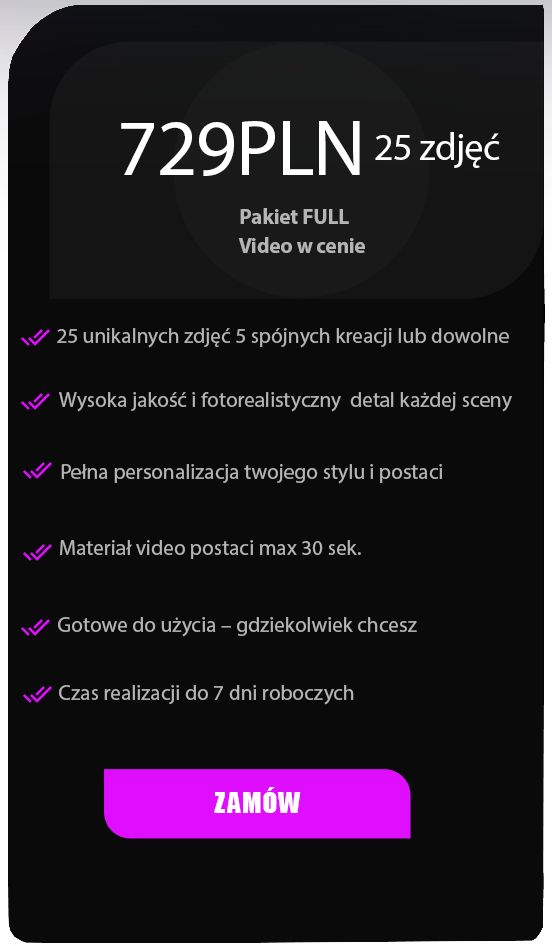 729PLN 25 zdjęć

Pakiet FULL
Video w cenie

25 unikalnych zdjęć 5 spójnych kreacji lub dowolne

Wysoka jakość i fotorealistyczny detal każdej sceny

Pełna personalizacja twojego stylu i postaci

Materiał video postaci max 30 sek.

Gotowe do użycia – gdziekolwiek chcesz

Czas realizacji do 7 dni roboczych

ZAMÓW